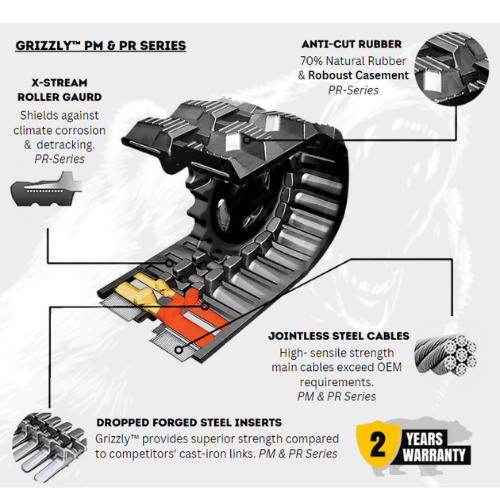 GRIZZLY™ PM & PR SERIES

X-STREAM ROLLER GAURD
Shields against climate corrosion & detracking.
PR-Series

ANTI-CUT RUBBER
70% Natural Rubber & Roboust Casement
PR-Series

JOINTLESS STEEL CABLES
High- sensile strength main cables exceed OEM requirements.
PM & PR Series

DROPPED FORGED STEEL INSERTS
Grizzly™ provides superior strength compared to competitors' cast-iron links. PM & PR Series

2 YEARS WARRANTY