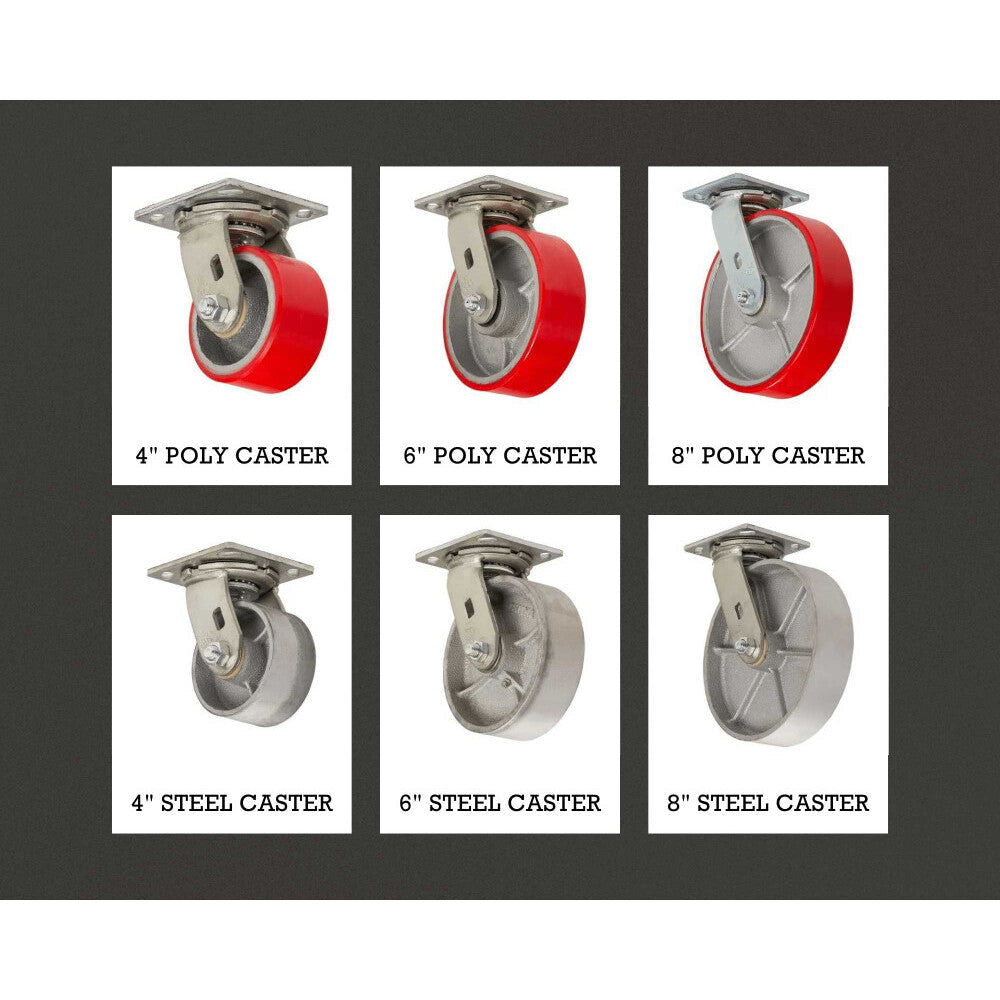 4" POLY CASTER

6" POLY CASTER

8" POLY CASTER

4" STEEL CASTER

6" STEEL CASTER

8" STEEL CASTER